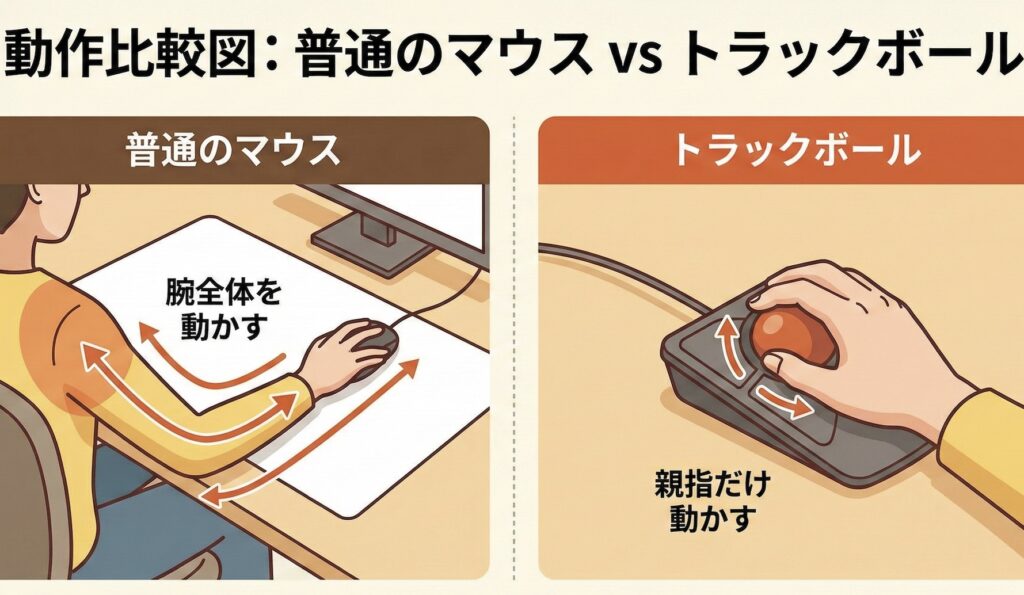 動作比較図：普通のマウス vs トラックボール

普通のマウス

腕全体を動かす

トラックボール

親指だけ動かす