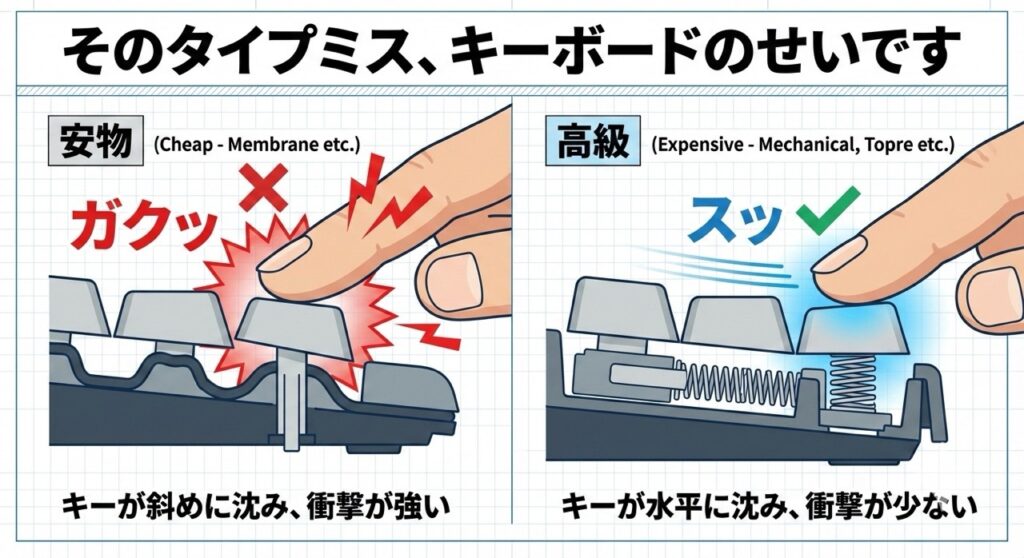 そのタイプミス、キーボードのせいです

安物 (Cheap - Membrane etc.)

ガクッ

キーが斜めに沈み、衝撃が強い

高級 (Expensive - Mechanical, Topre etc.)

スッ

キーが水平に沈み、衝撃が少ない