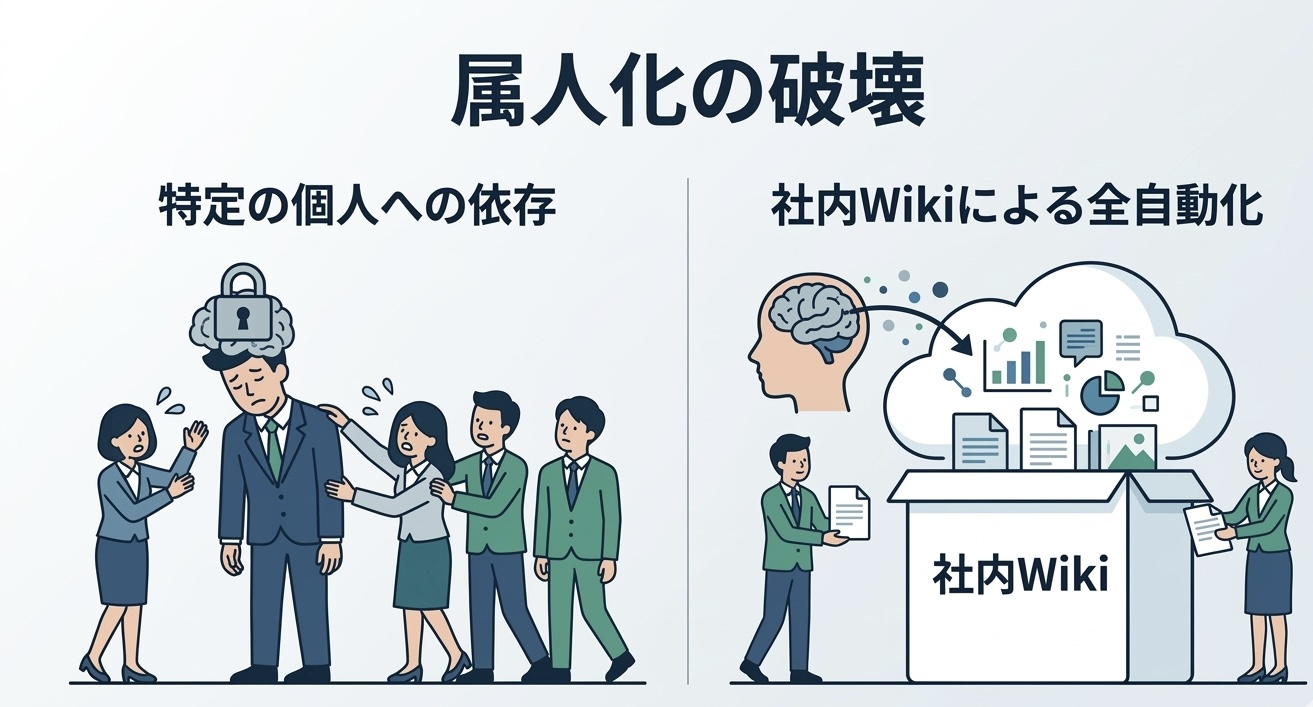 属人化の破壊

特定の個人への依存

社内Wikiによる全自動化

社内Wiki